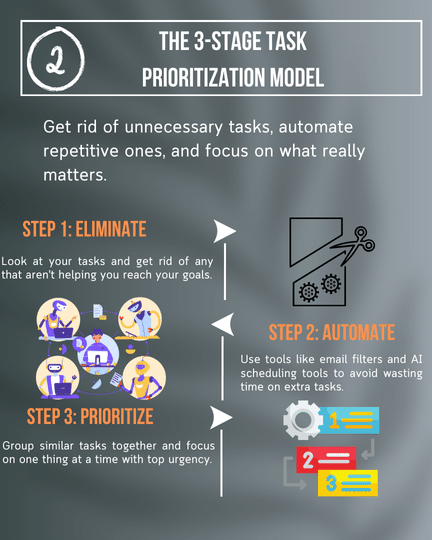 2

THE 3-STAGE TASK PRIORITIZATION MODEL

Get rid of unnecessary tasks, automate repetitive ones, and focus on what really matters.

STEP 1: ELIMINATE

Look at your tasks and get rid of any that aren't helping you reach your goals.

STEP 2: AUTOMATE

Use tools like email filters and AI scheduling tools to avoid wasting time on extra tasks.

STEP 3: PRIORITIZE

Group similar tasks together and focus on one thing at a time with top urgency.

1

2

3