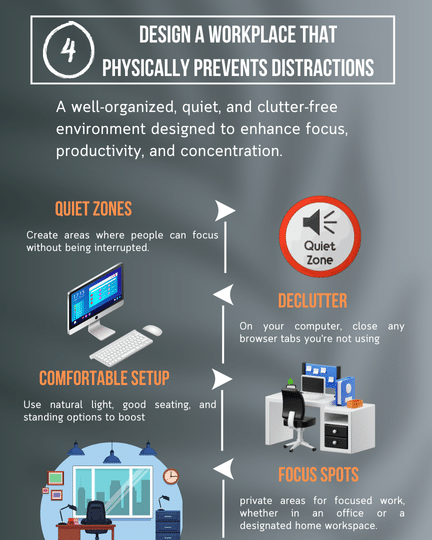 4

DESIGN A WORKPLACE THAT PHYSICALLY PREVENTS DISTRACTIONS

A well-organized, quiet, and clutter-free environment designed to enhance focus, productivity, and concentration.

QUIET ZONES

Create areas where people can focus without being interrupted.

Quiet Zone

DECLUTTER

On your computer, close any browser tabs you're not using

COMFORTABLE SETUP

Use natural light, good seating, and standing options to boost

FOCUS SPOTS

private areas for focused work, whether in an office or a designated home workspace.