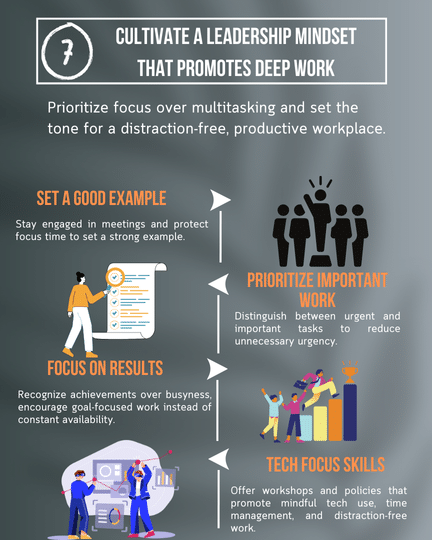 7

CULTIVATE A LEADERSHIP MINDSET THAT PROMOTES DEEP WORK

Prioritize focus over multitasking and set the tone for a distraction-free, productive workplace.

SET A GOOD EXAMPLE

Stay engaged in meetings and protect focus time to set a strong example.

PRIORITIZE IMPORTANT WORK

Distinguish between urgent and important tasks to reduce unnecessary urgency.

FOCUS ON RESULTS

Recognize achievements over busyness, encourage goal-focused work instead of constant availability.

TECH FOCUS SKILLS

Offer workshops and policies that promote mindful tech use, time management, and distraction-free work.