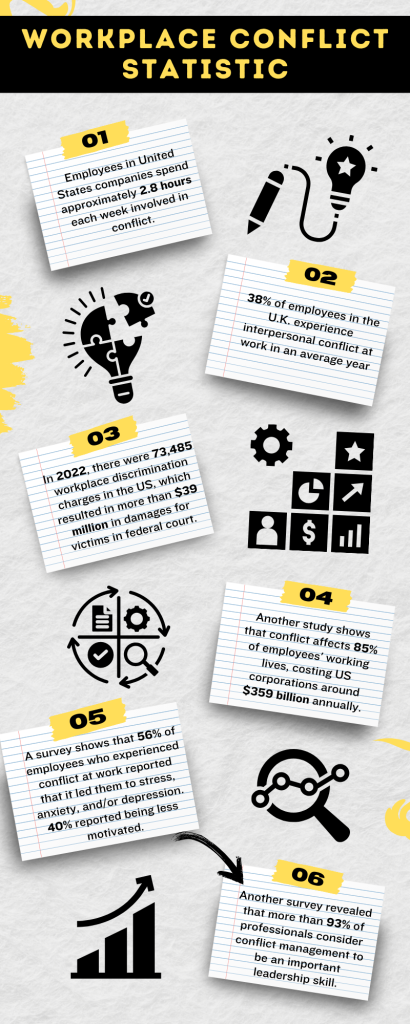 WORKPLACE CONFLICT STATISTIC

01

Employees in United States companies spend approximately 2.8 hours each week involved in conflict.

02

38% of employees in the U.K. experience interpersonal conflict at work in an average year

03

In 2022, there were 73,485 workplace discrimination charges in the US, which resulted in more than $39 million in damages for victims in federal court.

04

Another study shows that conflict affects 85% of employees' working lives, costing US corporations around $359 billion annually.

05

A survey shows that 56% of employees who experienced conflict at work reported that it led them to stress, anxiety, and/or depression. 40% reported being less motivated.

06

Another survey revealed that more than 93% of professionals consider conflict management to be an important leadership skill.